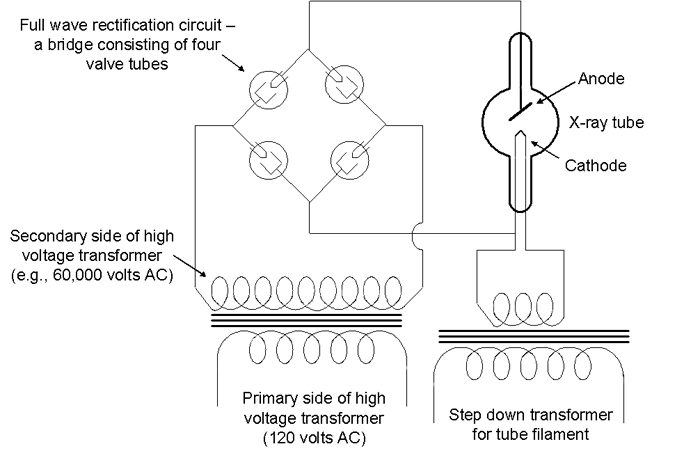 Full wave rectification circuit – a bridge consisting of four valve tubes

Anode

X-ray tube

Cathode

Secondary side of high voltage transformer (e.g., 60,000 volts AC)

Primary side of high voltage transformer (120 volts AC)

Step down transformer for tube filament